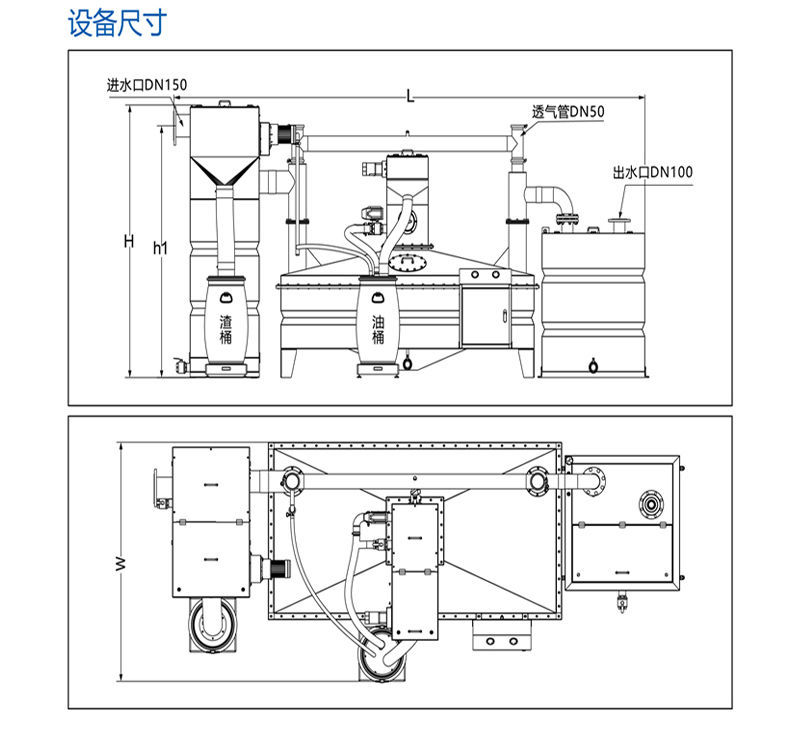 设备尺寸

进水口DN150

L

透气管DN50

出水口DN100

H

h1

渣桶

油桶

W